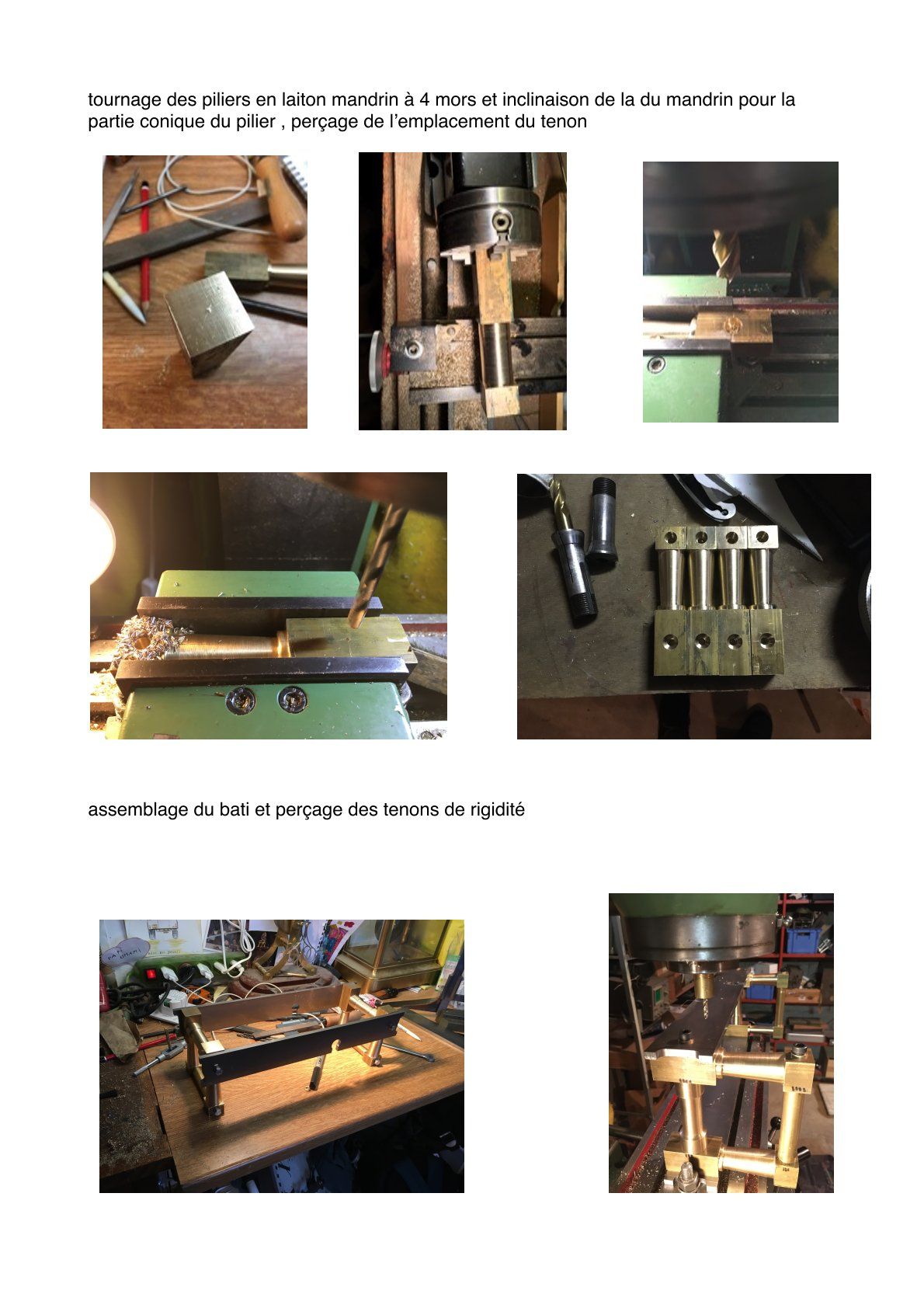 tournage des piliers en laiton mandrin à 4 mors et inclinaison de la du mandrin pour la partie conique du pilier , perçage de l'emplacement du tenon

assemblage du bati et perçage des tenons de rigidité